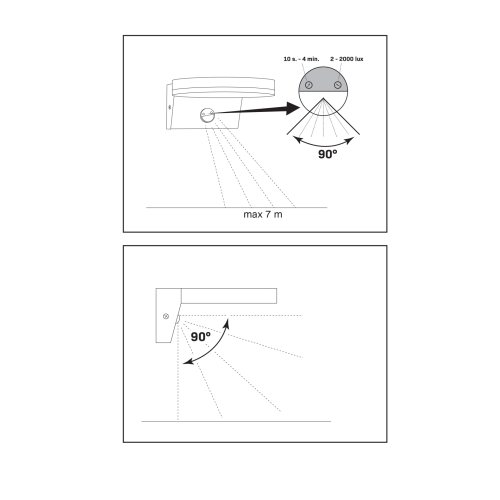 10 s. - 4 min.

2 - 2000 lux

90°

max 7 m

90°