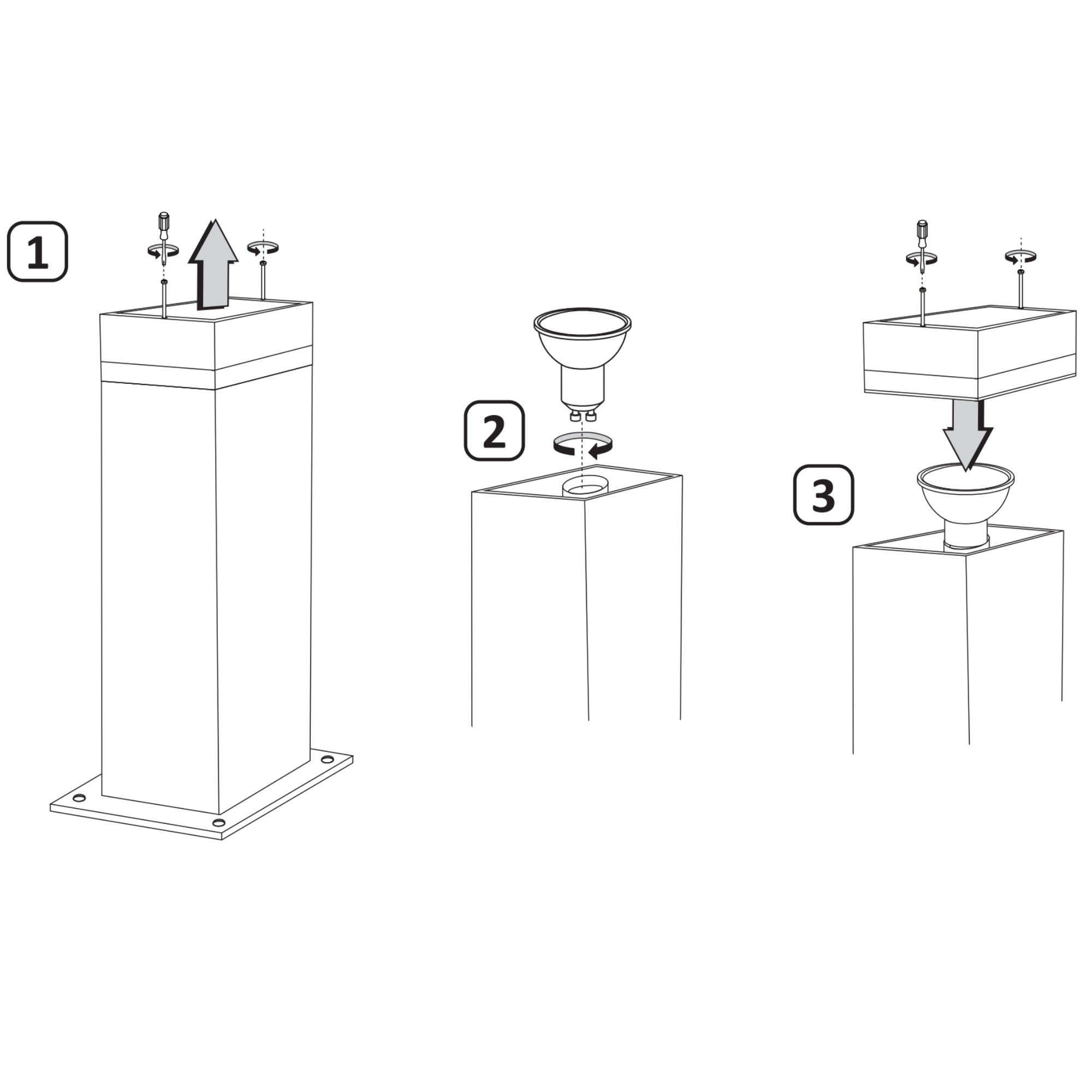 1

2

3