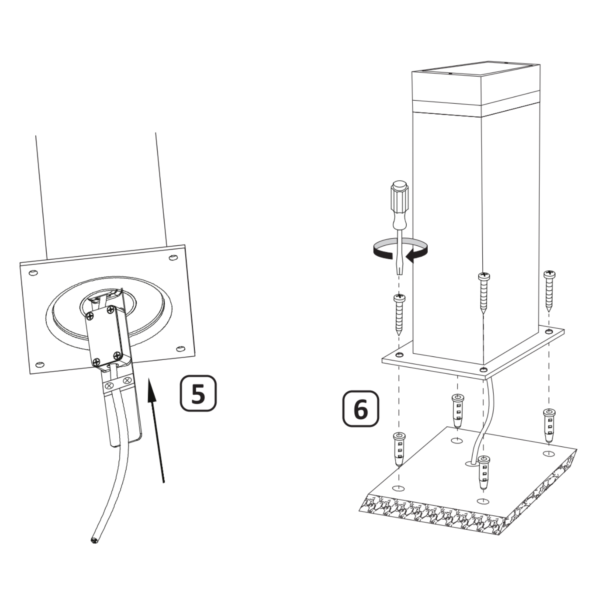 5

6