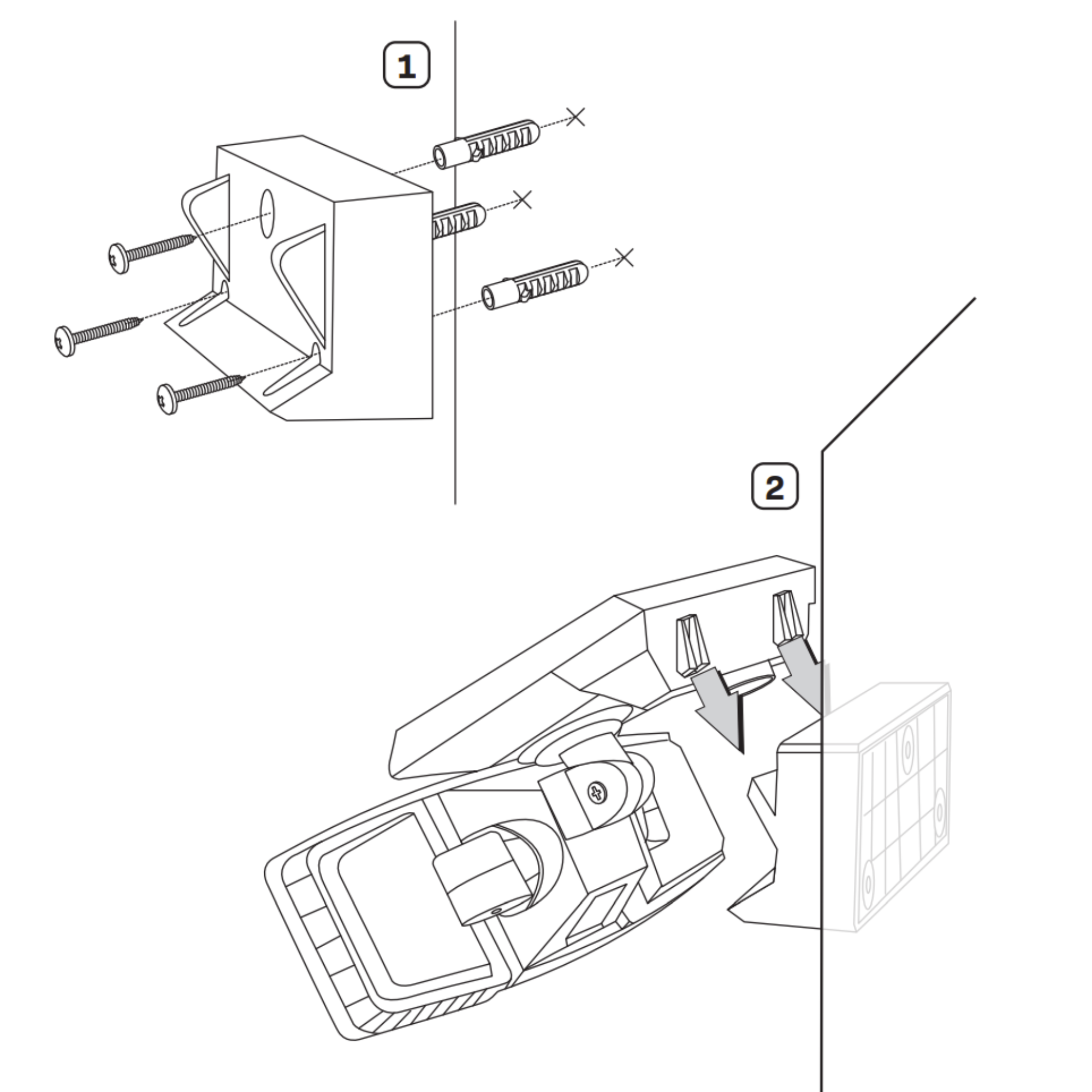 1

2