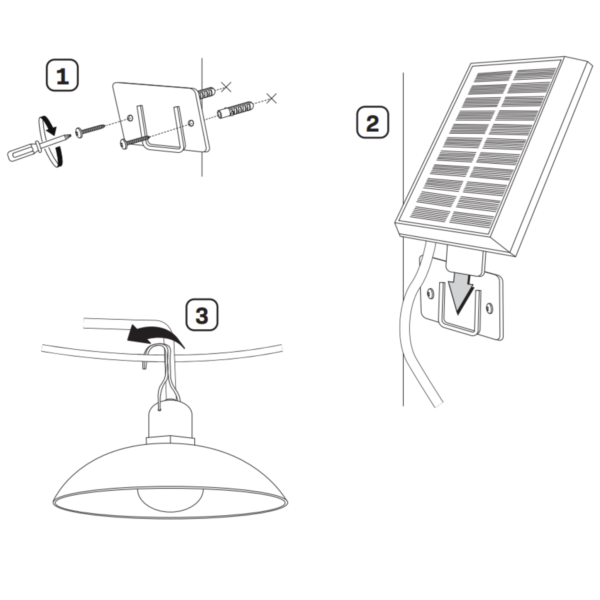 1

2

3