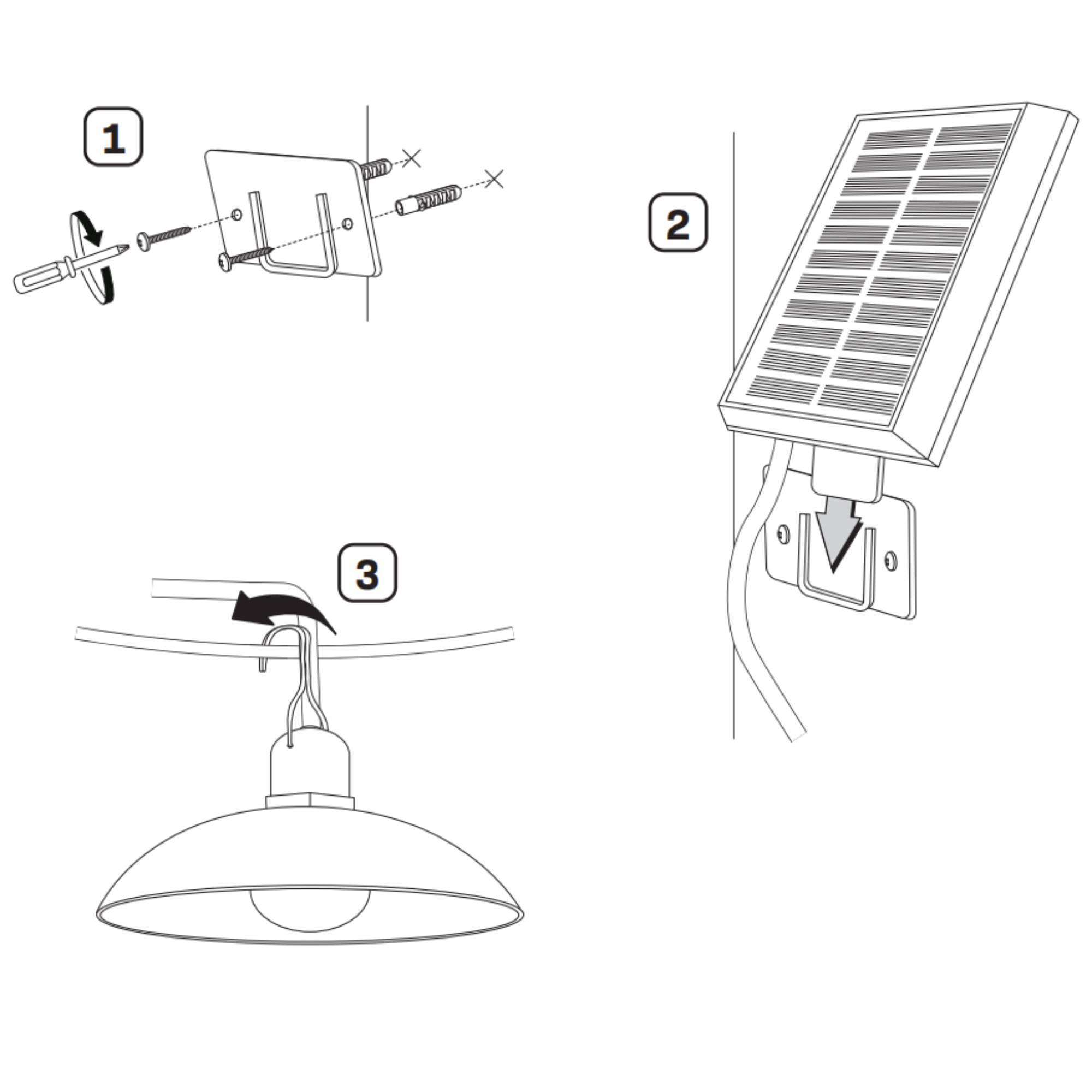 1

2

3