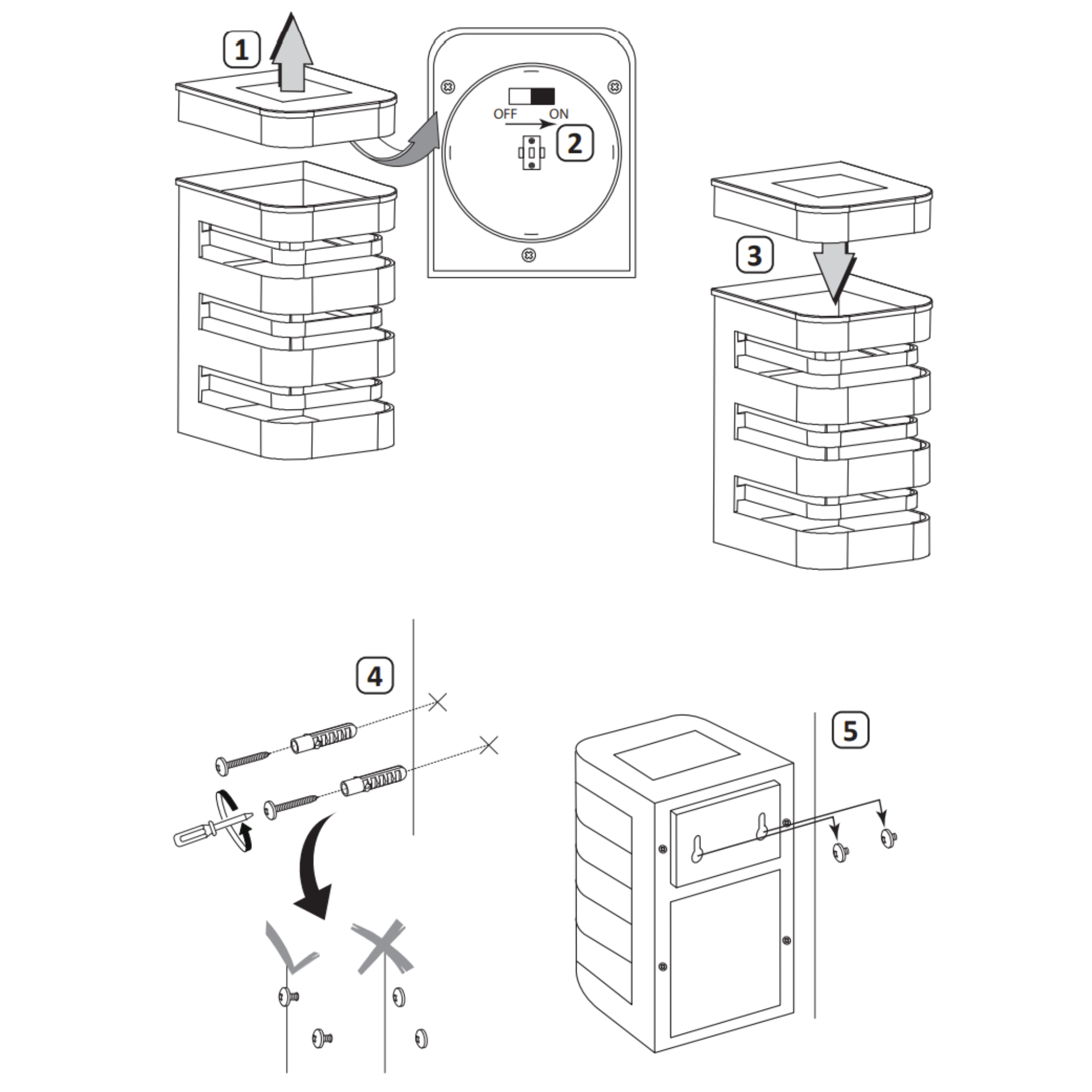 1

OFF ON

2

3

4

5