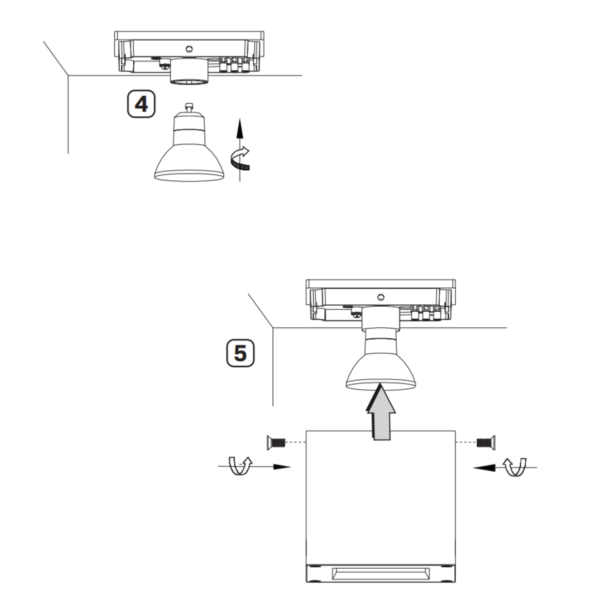 4

5