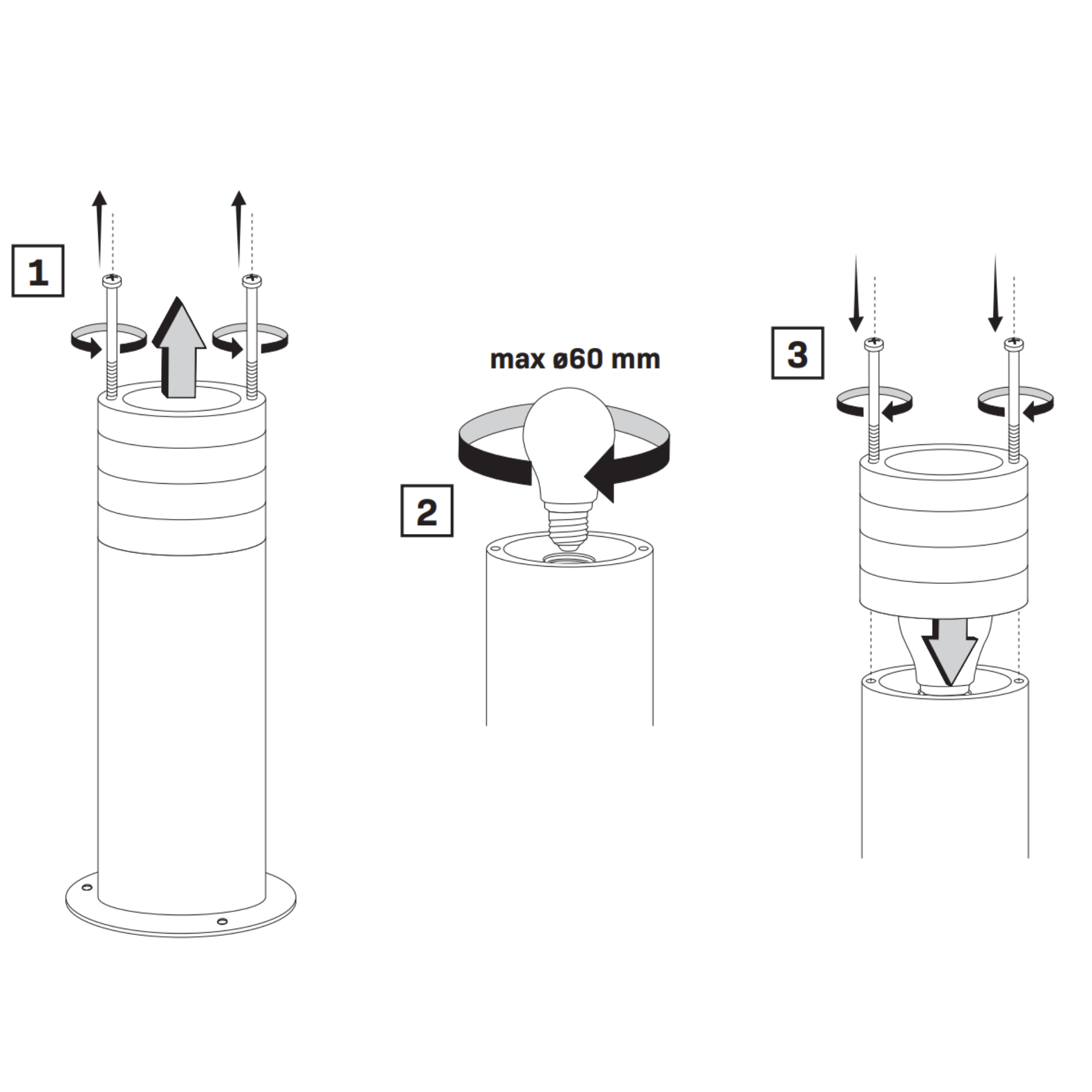 1

max ø60 mm

2

3