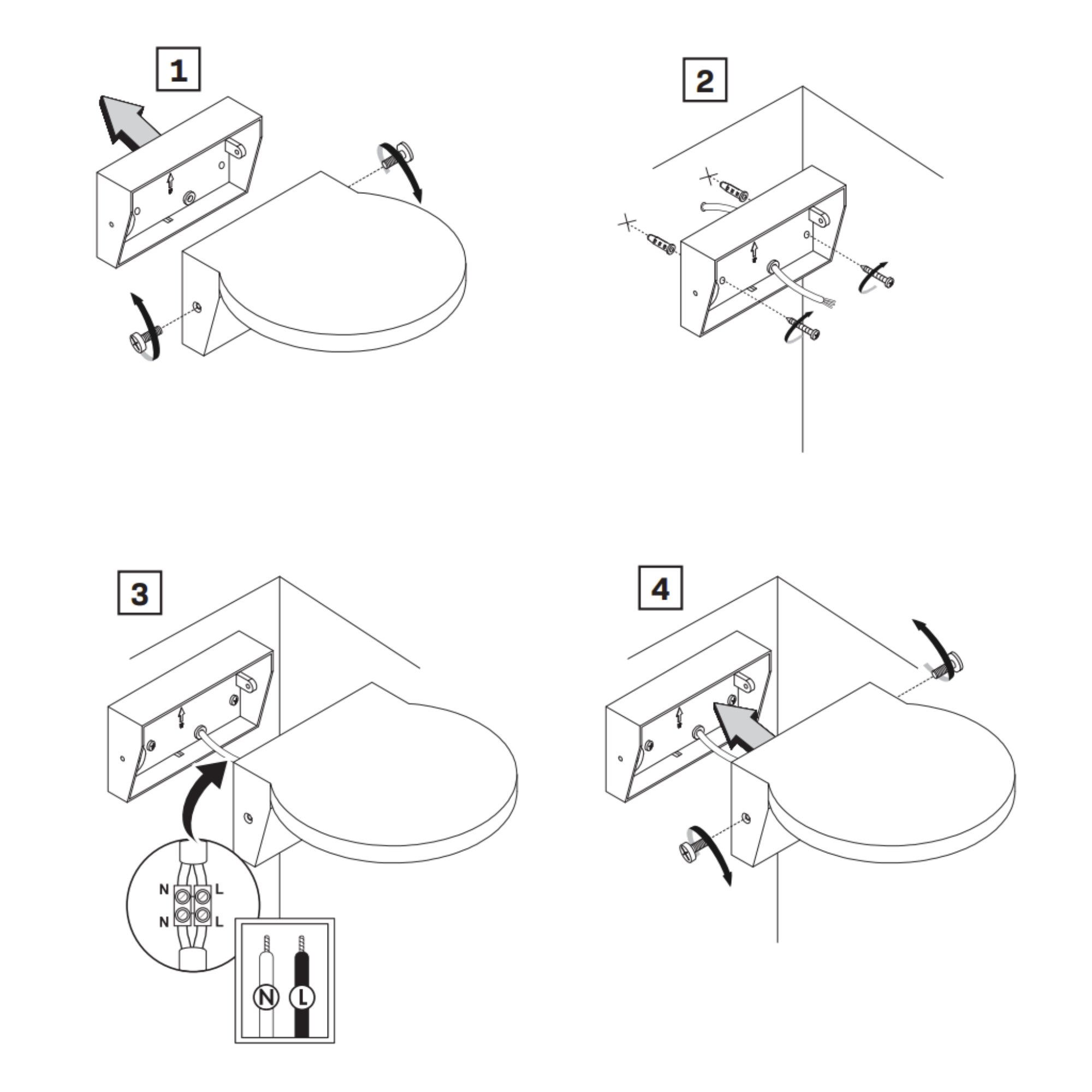 1

2

3

N L
N L

N L

4