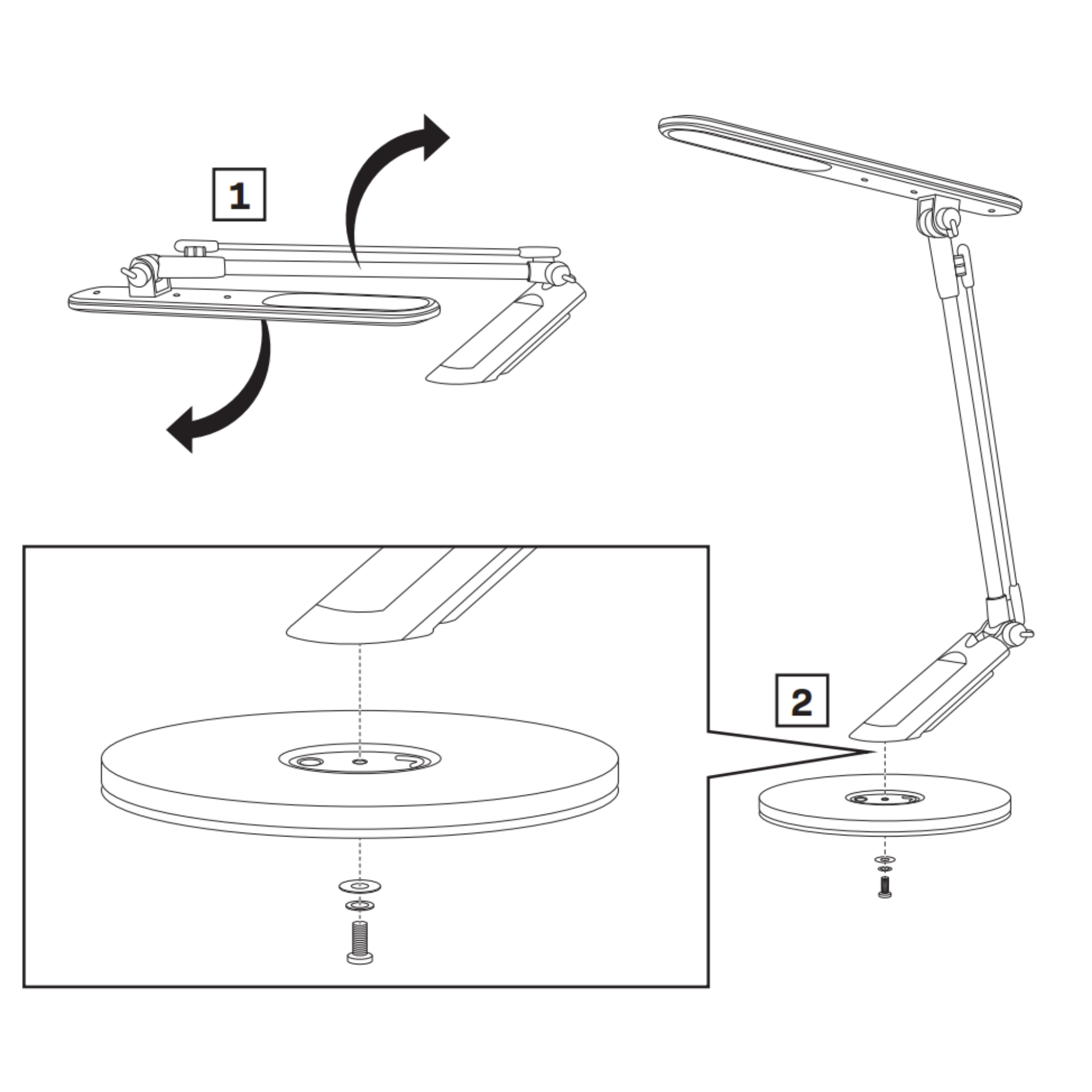 1

2