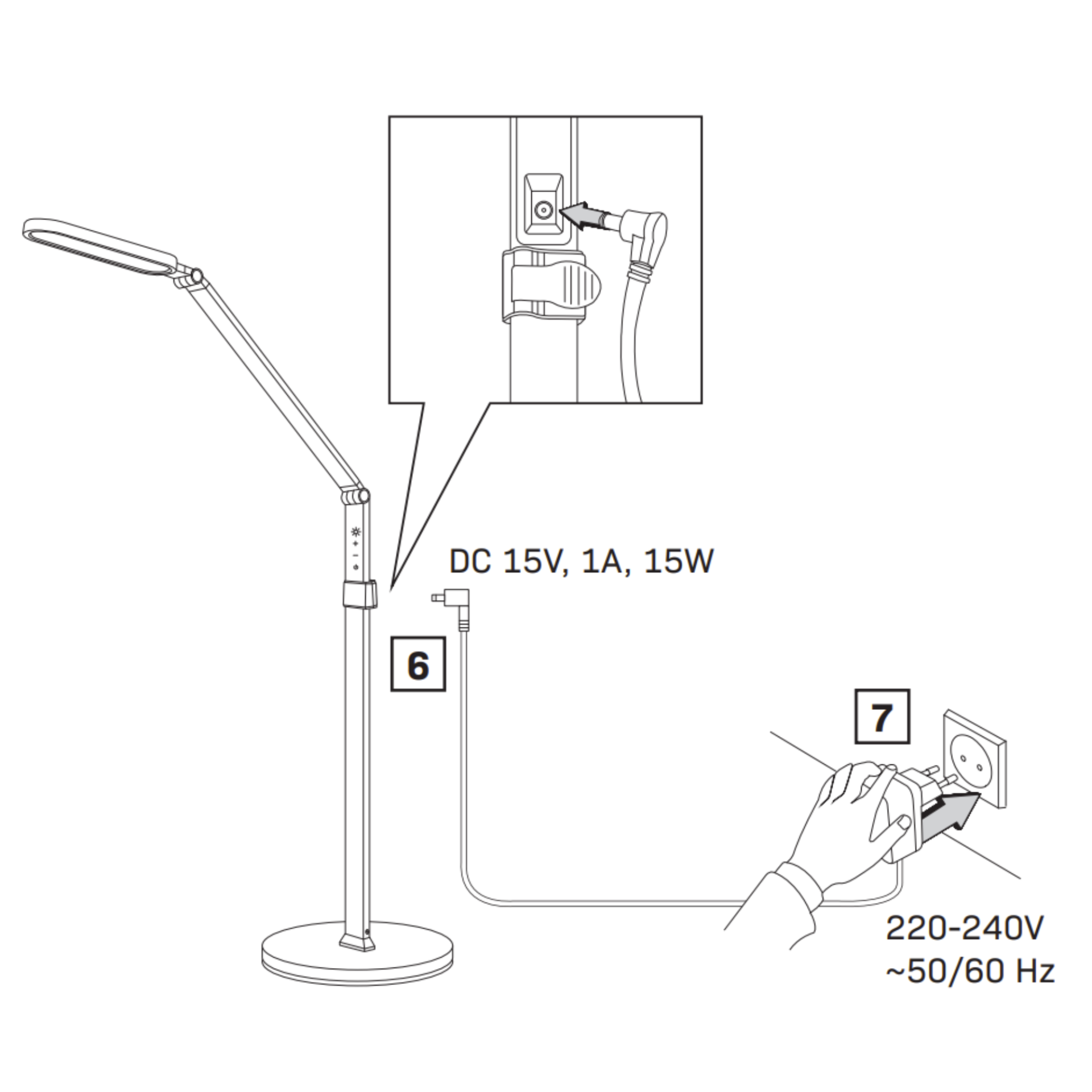 DC 15V, 1A, 15W

6

7

220-240V
~50/60 Hz