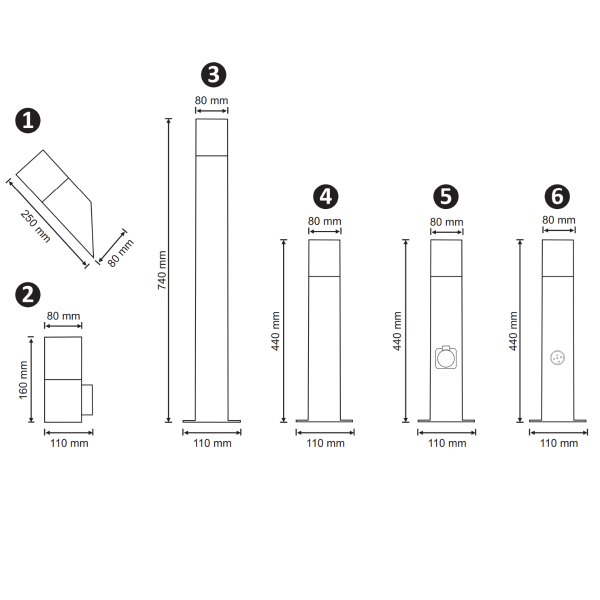 1
250 mm
80 mm

2
80 mm
160 mm
110 mm

3
80 mm
740 mm
110 mm

4
80 mm
440 mm
110 mm

5
80 mm
440 mm
110 mm

6
80 mm
440 mm
110 mm