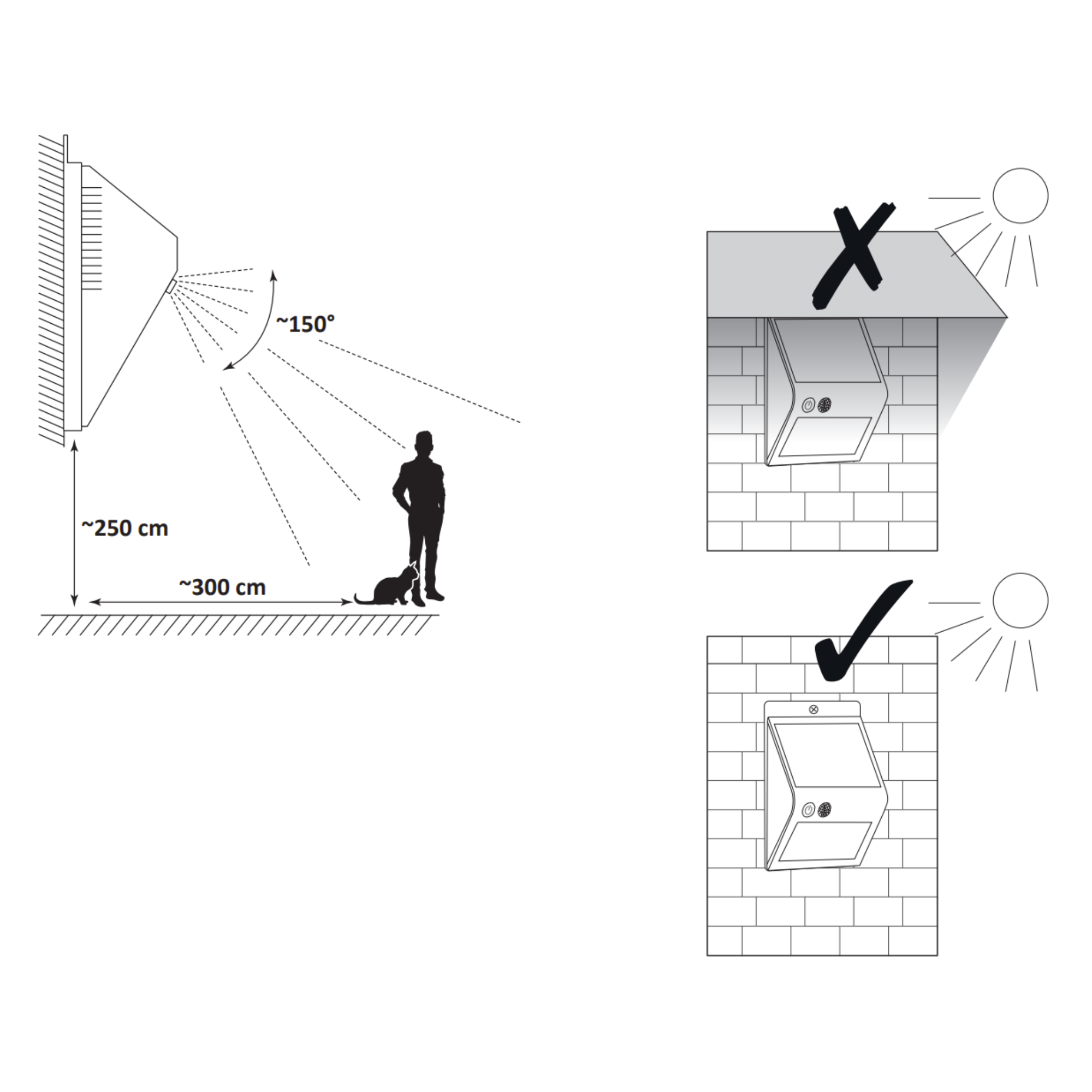 ~150°

~250 cm

~300 cm