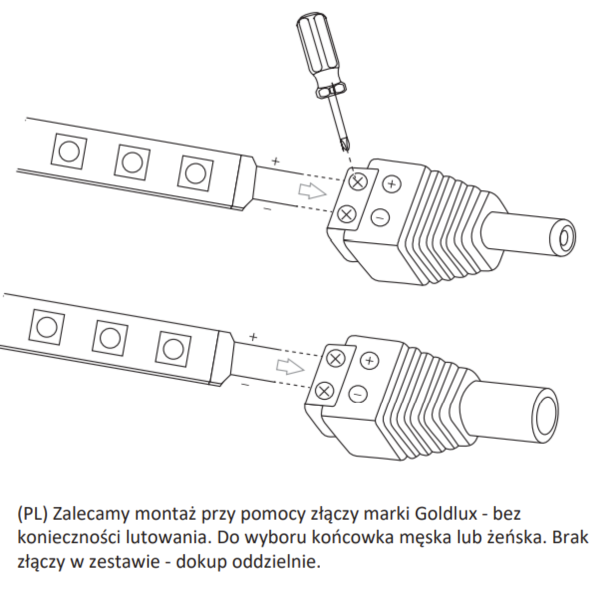 +
−
+
−
+
−
+
−

(PL) Zalecamy montaż przy pomocy złączy marki Goldlux - bez konieczności lutowania. Do wyboru końcowka męska lub żeńska. Brak złączy w zestawie - dokup oddzielnie.