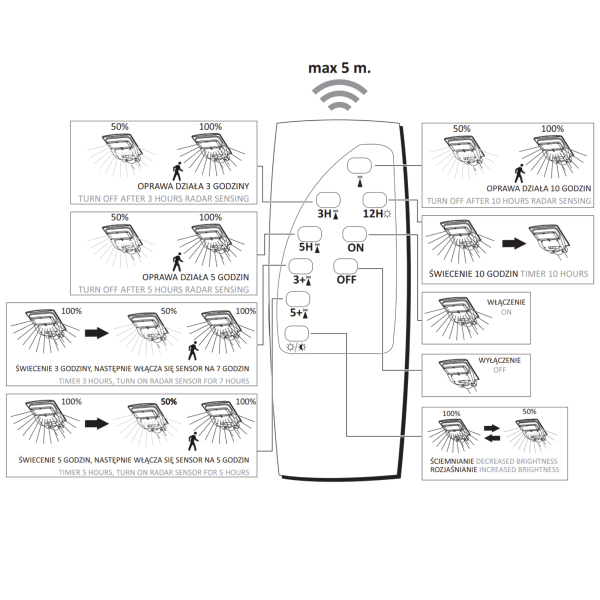 max 5 m.

50% 100%

OPRAWA DZIAŁA 3 GODZINY
TURN OFF AFTER 3 HOURS RADAR SENSING

50% 100%

OPRAWA DZIAŁA 5 GODZIN
TURN OFF AFTER 5 HOURS RADAR SENSING

100% 50% 100%

ŚWIECENIE 3 GODZINY, NASTĘPNIE WŁĄCZA SIĘ SENSOR NA 7 GODZIN
TIMER 3 HOURS, TURN ON RADAR SENSOR FOR 7 HOURS

100% 50% 100%

ŚWIECENIE 5 GODZIN, NASTĘPNIE WŁĄCZA SIĘ SENSOR NA 5 GODZIN
TIMER 5 HOURS, TURN ON RADAR SENSOR FOR 5 HOURS

3H 12H
5H ON
3+ OFF
5+

50% 100%

OPRAWA DZIAŁA 10 GODZIN
TURN OFF AFTER 10 HOURS RADAR SENSING

ŚWIECENIE 10 GODZIN TIMER 10 HOURS

WŁĄCZENIE
ON

WYŁĄCZENIE
OFF

100% 50%

ŚCIEMNIANIE DECREASED BRIGHTNESS
ROZJAŚNIANIE INCREASED BRIGHTNESS