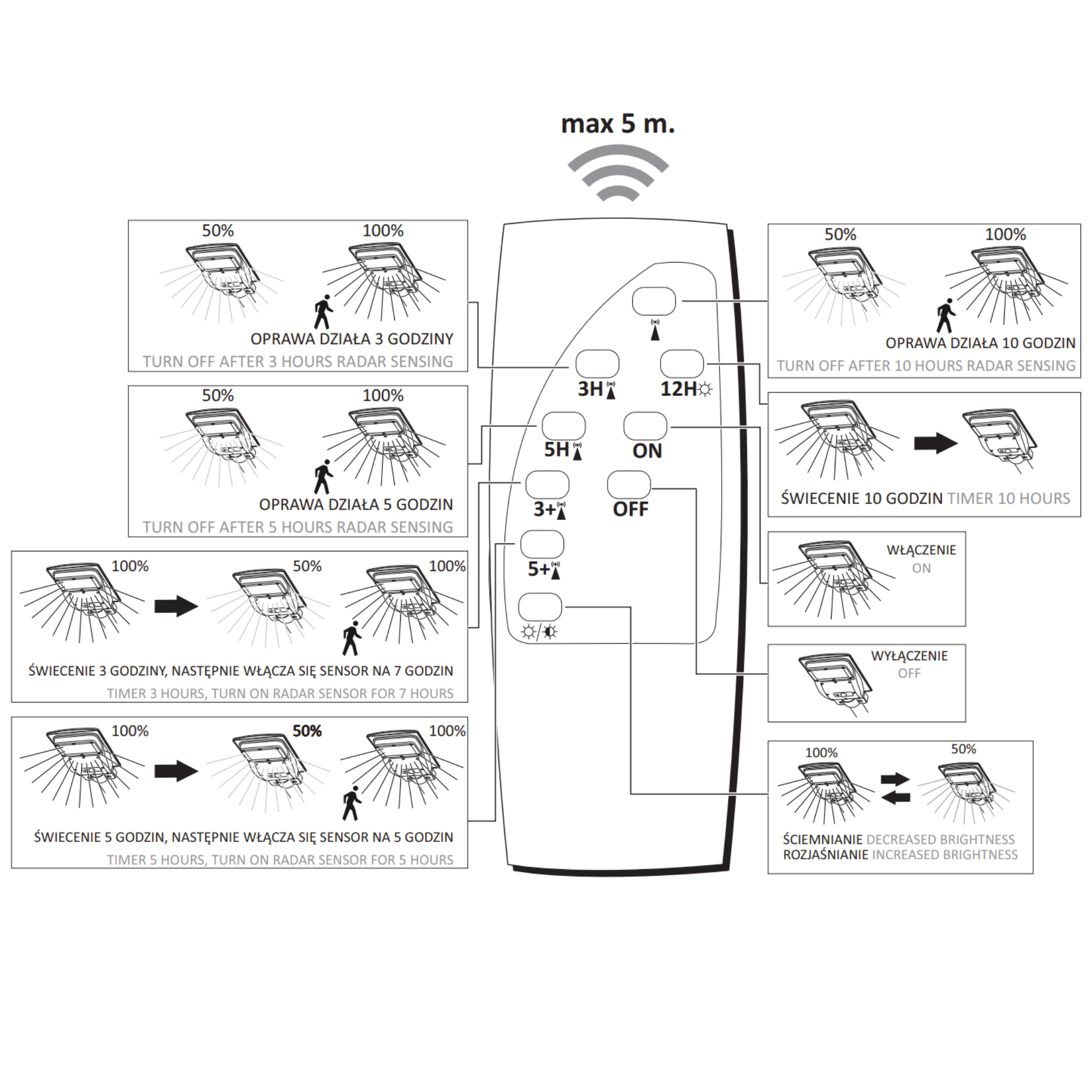 max 5 m.

50% 100%

OPRAWA DZIAŁA 3 GODZINY
TURN OFF AFTER 3 HOURS RADAR SENSING

50% 100%

OPRAWA DZIAŁA 5 GODZIN
TURN OFF AFTER 5 HOURS RADAR SENSING

100% 50% 100%

ŚWIECENIE 3 GODZINY, NASTĘPNIE WŁĄCZA SIĘ SENSOR NA 7 GODZIN
TIMER 3 HOURS, TURN ON RADAR SENSOR FOR 7 HOURS

100% 50% 100%

ŚWIECENIE 5 GODZIN, NASTĘPNIE WŁĄCZA SIĘ SENSOR NA 5 GODZIN
TIMER 5 HOURS, TURN ON RADAR SENSOR FOR 5 HOURS

3H 12H
5H ON
3+ OFF
5+

50% 100%

OPRAWA DZIAŁA 10 GODZIN
TURN OFF AFTER 10 HOURS RADAR SENSING

ŚWIECENIE 10 GODZIN TIMER 10 HOURS

WŁĄCZENIE
ON

WYŁĄCZENIE
OFF

100% 50%

ŚCIEMNIANIE DECREASED BRIGHTNESS
ROZJAŚNIANIE INCREASED BRIGHTNESS