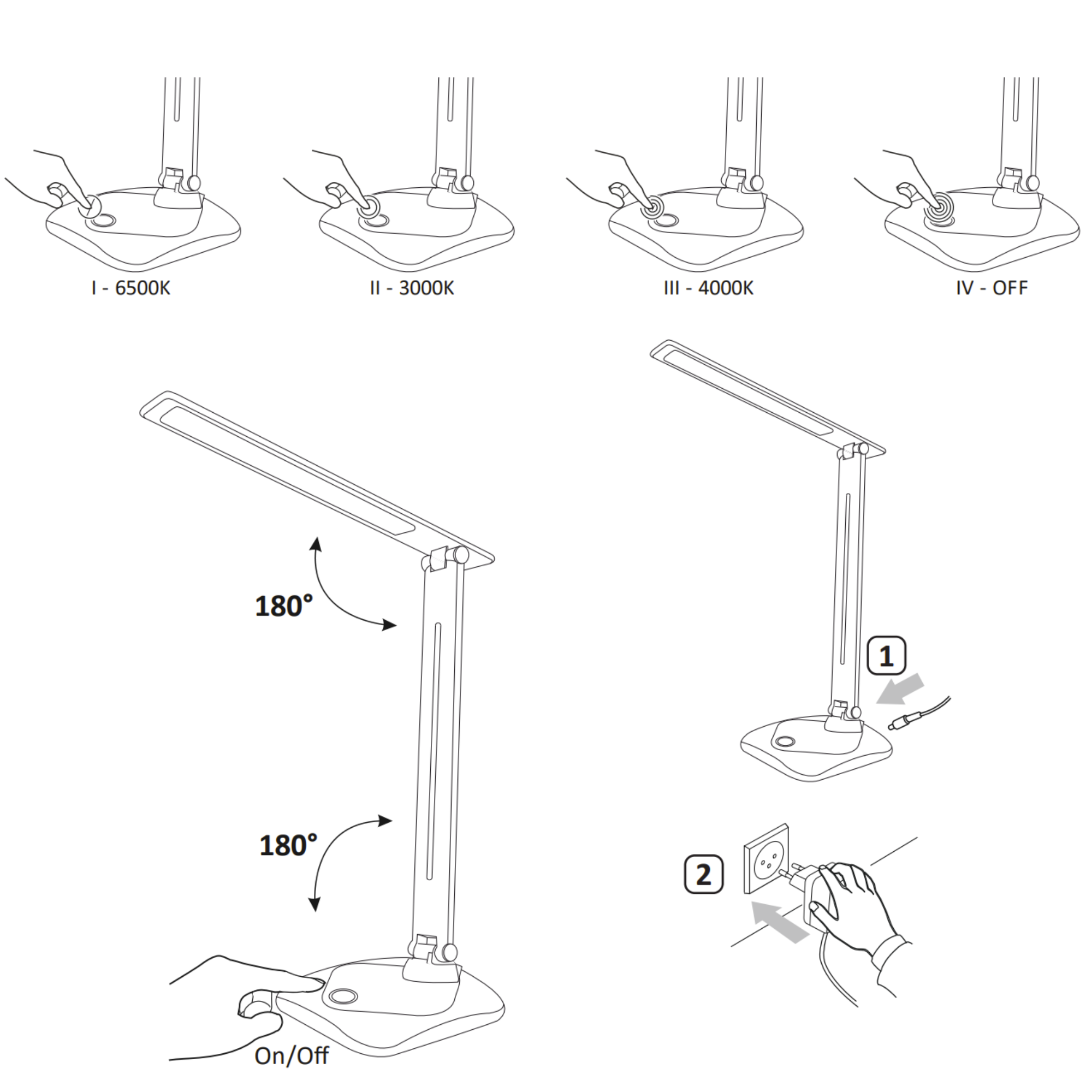 I - 6500K

II - 3000K

III - 4000K

IV - OFF

180°

180°

On/Off

1

2